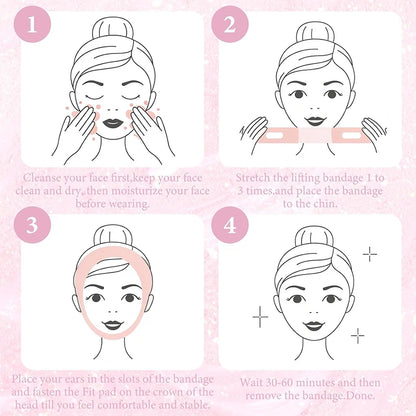 1

Cleanse your face first,keep your face clean and dry,.then moisturize your face before wearing.

2

Stretch the lifting bandage 1 to 3 times,and place the bandage to the chin.

3

Place your ears in the slots of the bandage and fasten the Fit pad on the crown of the head till you feel comfortable and stable.

4

Wait 30-60 minutes and then remove the bandage.Done.